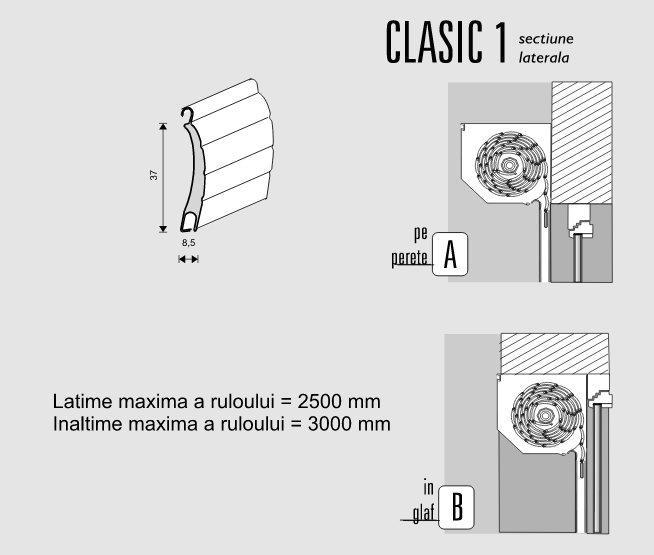 CLASIC 1 sectiune laterala

37

8,5

pe perete A

Latime maxima a ruloului = 2500 mm
Inaltime maxima a ruloului = 3000 mm

in glaf B